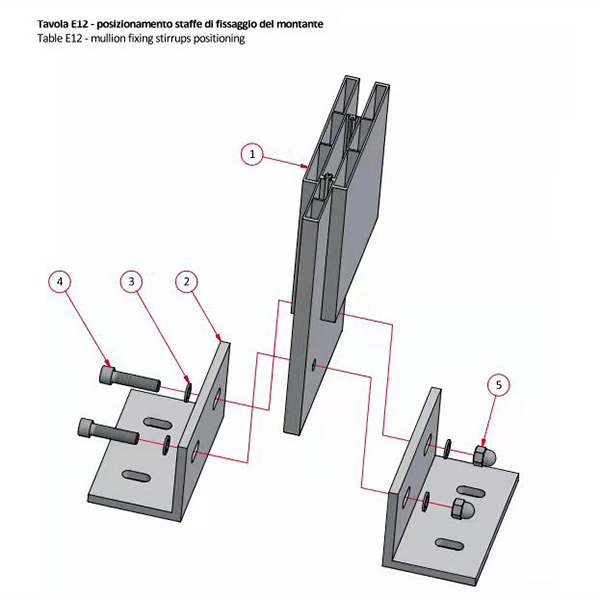 Tavola E12 - posizionamento staffe di fissaggio del montante
Table E12 - mullion fixing stirrups positioning

1

4

3

2

5